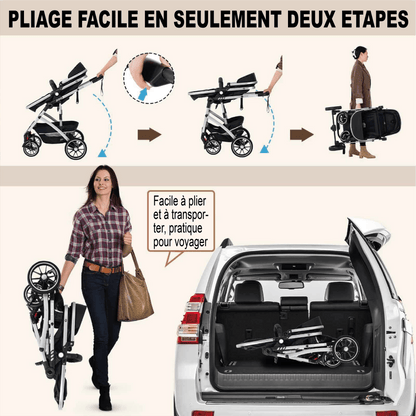 PLIAGE FACILE EN SEULEMENT DEUX ETAPES

Facile à plier et à transporter, pratique pour voyager